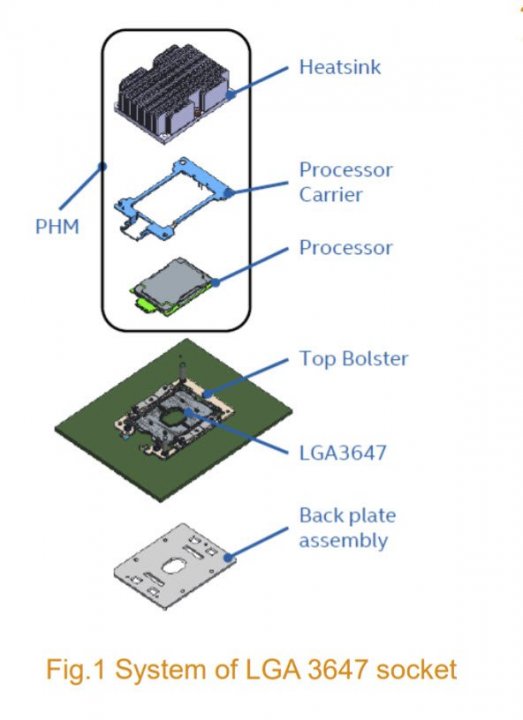 Heatsink

Processor Carrier

PHM

Processor

Top Bolster

LGA3647

Back plate assembly

Fig.1 System of LGA 3647 socket